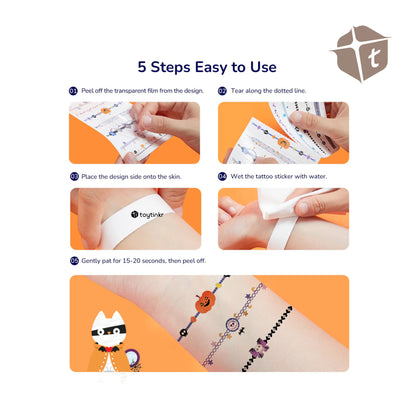 t

5 Steps Easy to Use

01 Peel off the transparent film from the design.

02 Tear along the dotted line.

03 Place the design side onto the skin.

toytinkr

04 Wet the tattoo sticker with water.

05 Gently pat for 15-20 seconds, then peel off.